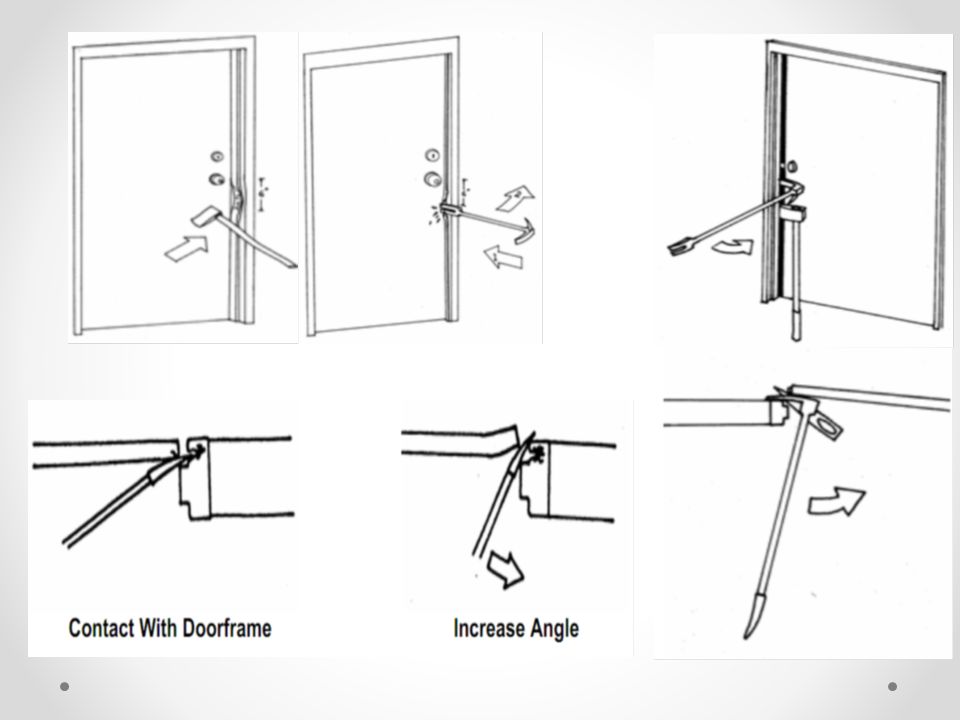 Contact With Doorframe

Increase Angle