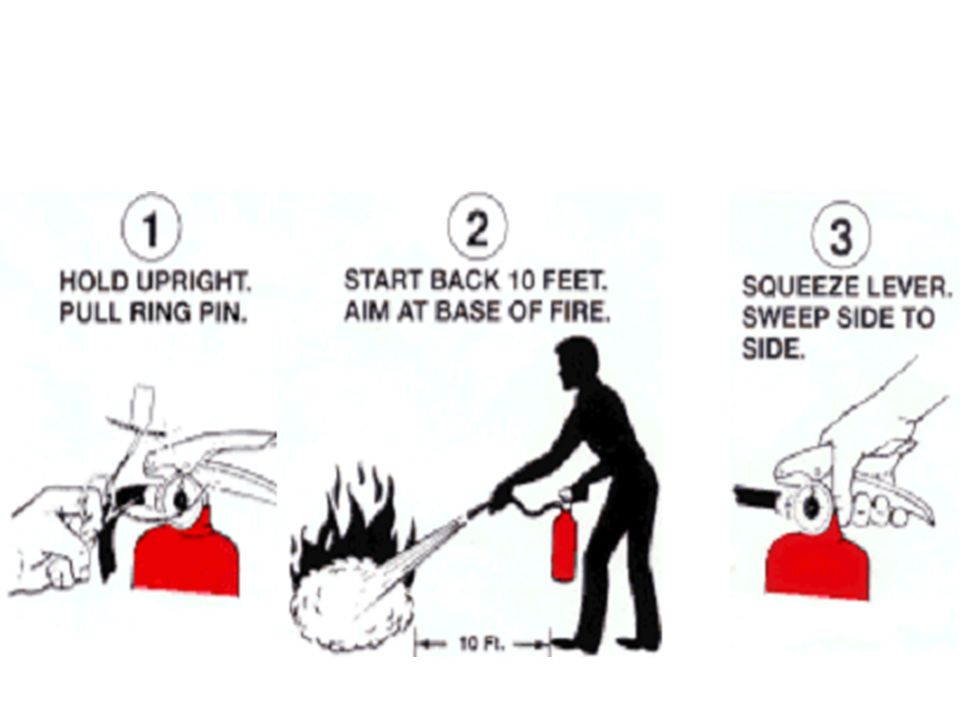 1

HOLD UPRIGHT. PULL RING PIN.

2

START BACK 10 FEET. AIM AT BASE OF FIRE.

10 Ft.

3

SQUEEZE LEVER. SWEEP SIDE TO SIDE.