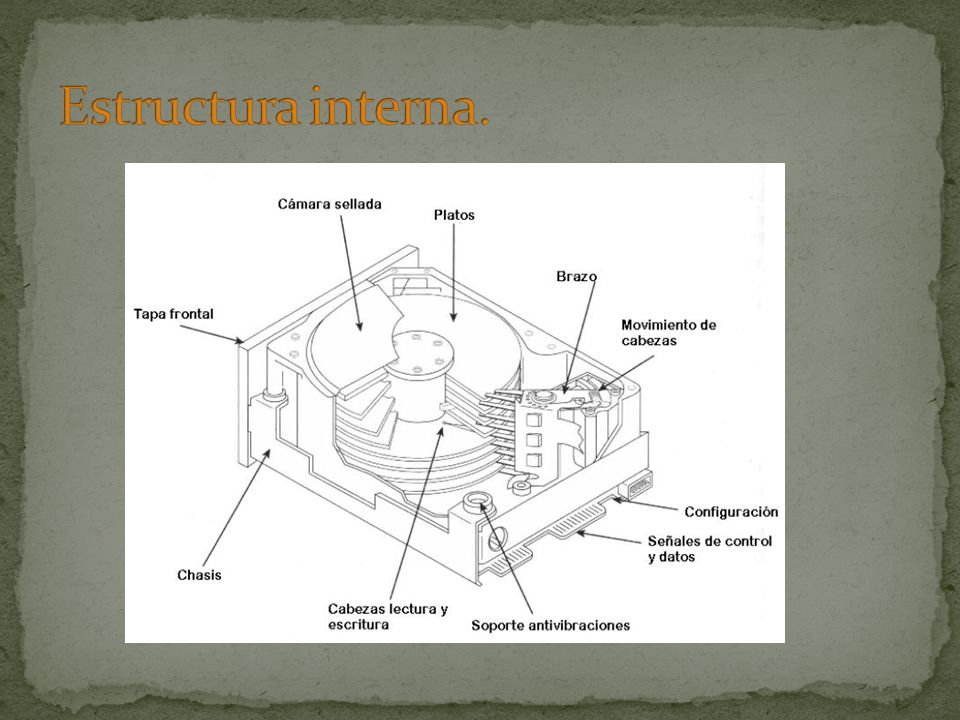 Estructura interna.

Cámara sellada

Platos

Brazo

Tapa frontal

Movimiento de cabezas

Configuración

Señales de control y datos

Chasis

Cabezas lectura y escritura

Soporte antivibraciones