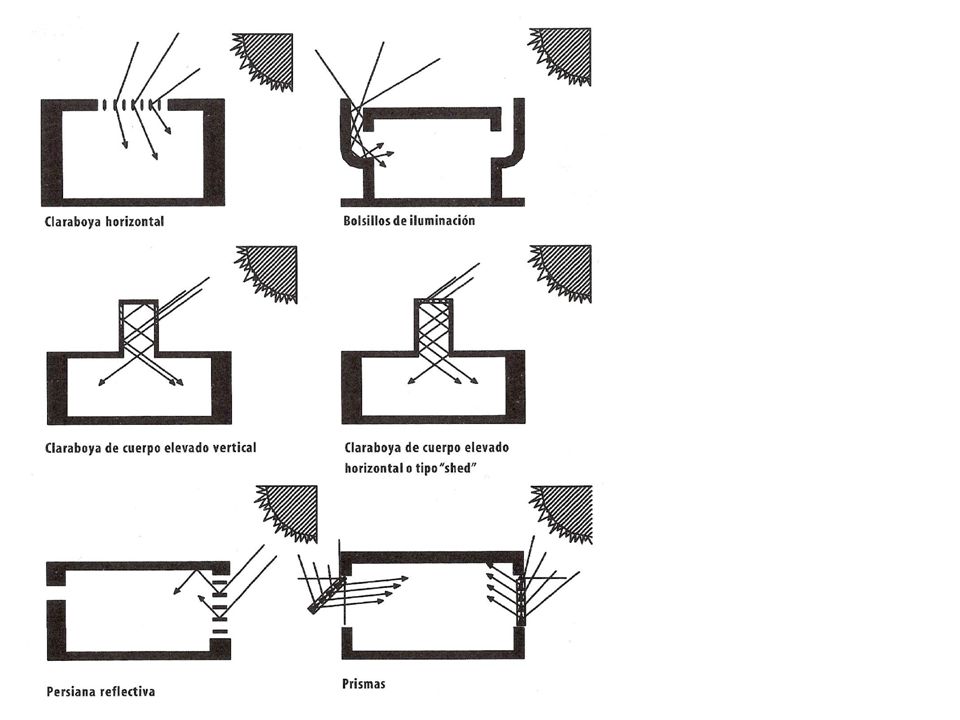 Claraboya horizontal

Bolsillos de iluminación

Claraboya de cuerpo elevado vertical

Claraboya de cuerpo elevado horizontal o tipo "shed"

Persiana reflectiva

Prismas