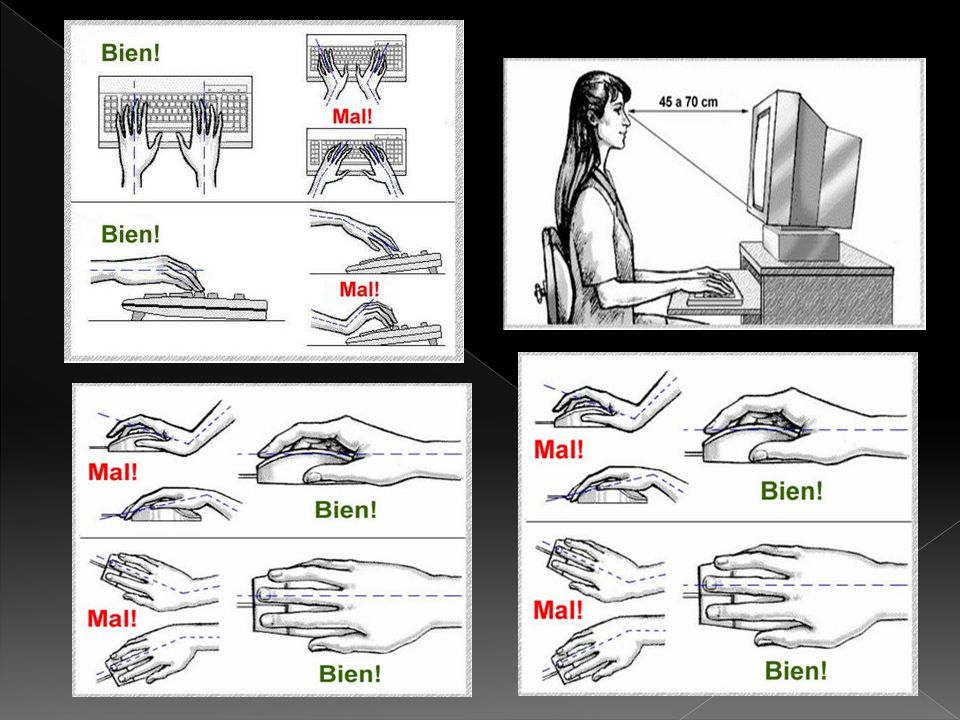 Bien!

Mal!

Bien!

Mal!

45 a 70 cm

Mal!

Bien!

Mal!

Bien!

Mal!

Bien!

Mal!

Bien!