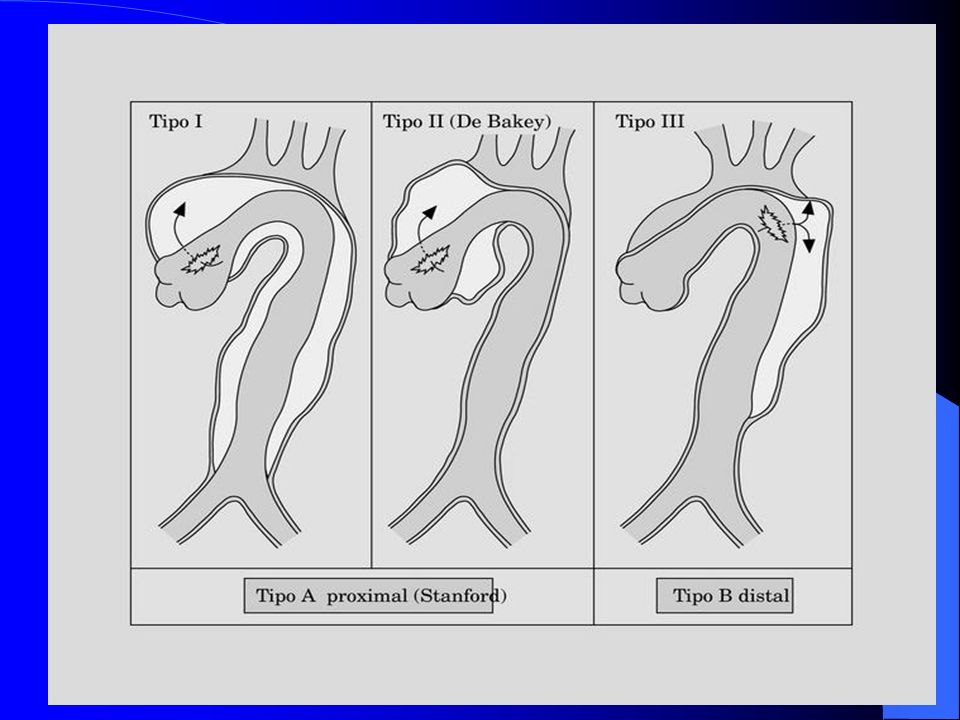 Tipo I

Tipo II (De Bakey)

Tipo III

Tipo A proximal (Stanford)

Tipo B distal