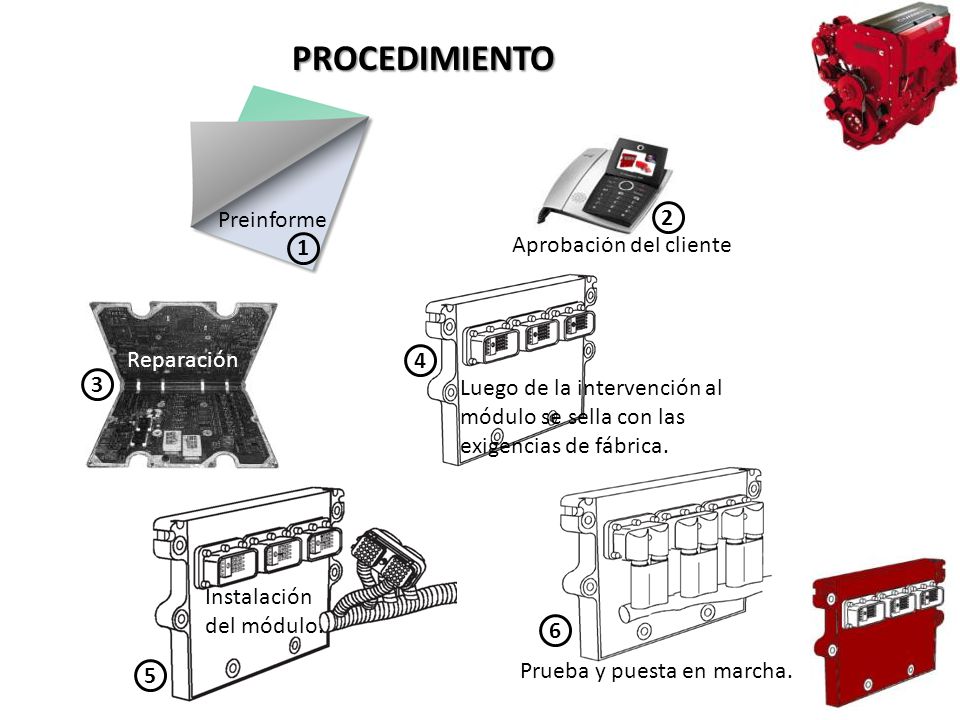 PROCEDIMIENTO

Preinforme
1

2
Aprobación del cliente

Reparación
3

4
Luego de la intervención al módulo se sella con las exigencias de fábrica.

Instalación del módulo.
5

6
Prueba y puesta en marcha.