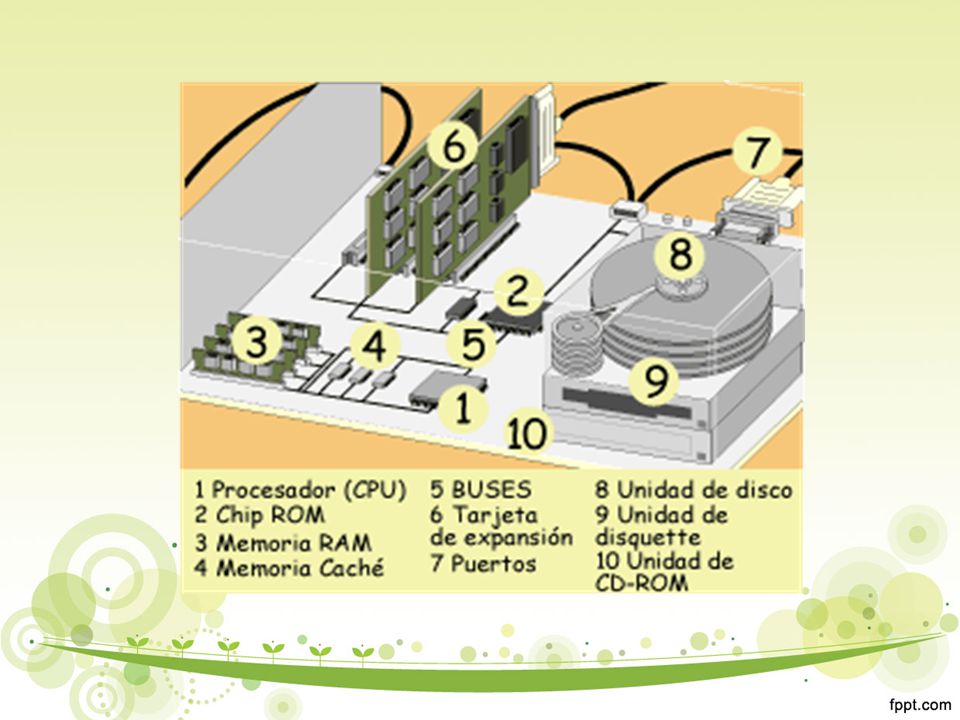 6
7
8
2
3
4
5
9
1
10

1 Procesador (CPU)
2 Chip ROM
3 Memoria RAM
4 Memoria Caché

5 BUSES
6 Tarjeta de expansión
7 Puertos

8 Unidad de disco
9 Unidad de disquette
10 Unidad de CD-ROM

fppt.com