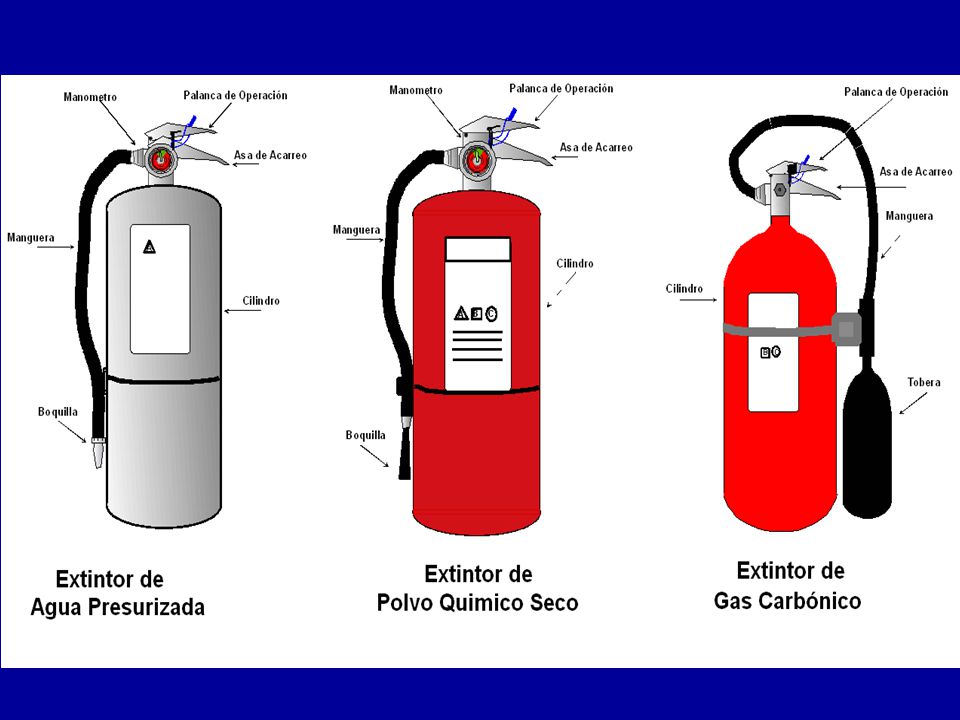 Manometro
Palanca de Operación
Asa de Acarreo
Manguera
Cilindro
Boquilla

Extintor de
Agua Presurizada

Manometro
Palanca de Operación
Asa de Acarreo
Manguera
Cilindro
Boquilla

Extintor de
Polvo Quimico Seco

Palanca de Operación
Asa de Acarreo
Manguera
Cilindro
Tobera

Extintor de
Gas Carbónico