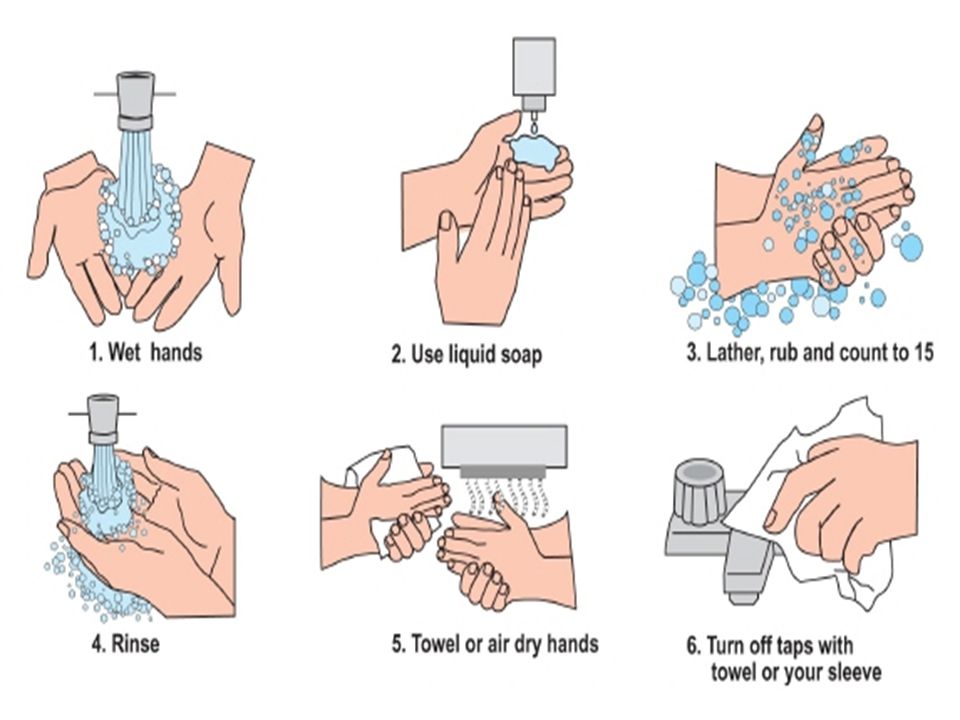 1. Wet hands

2. Use liquid soap

3. Lather, rub and count to 15

4. Rinse

5. Towel or air dry hands

6. Turn off taps with towel or your sleeve