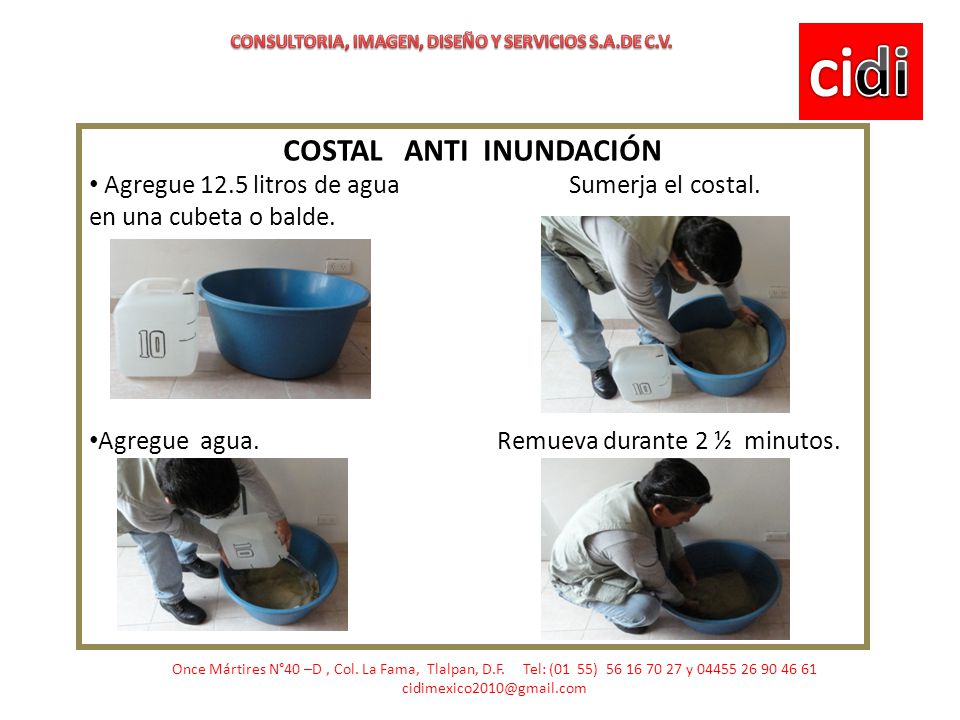 CONSULTORIA, IMAGEN, DISEÑO Y SERVICIOS S.A.DE C.V.

cidi

COSTAL ANTI INUNDACIÓN

• Agregue 12.5 litros de agua en una cubeta o balde.

Sumerja el costal.

10

10

•Agregue agua.

Remueva durante 2 ½ minutos.

10

Once Mártires N°40 –D , Col. La Fama, Tlalpan, D.F. Tel: (01 55) 56 16 70 27 y 04455 26 90 46 61
cidimexico2010@gmail.com