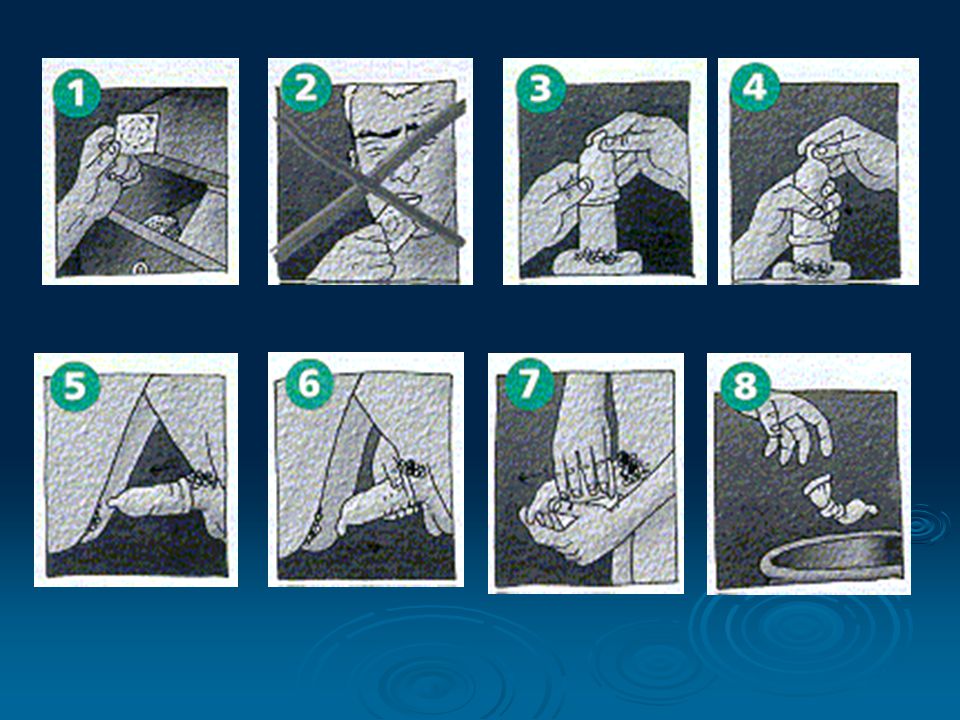 1

2

3

4

5

6

7

8