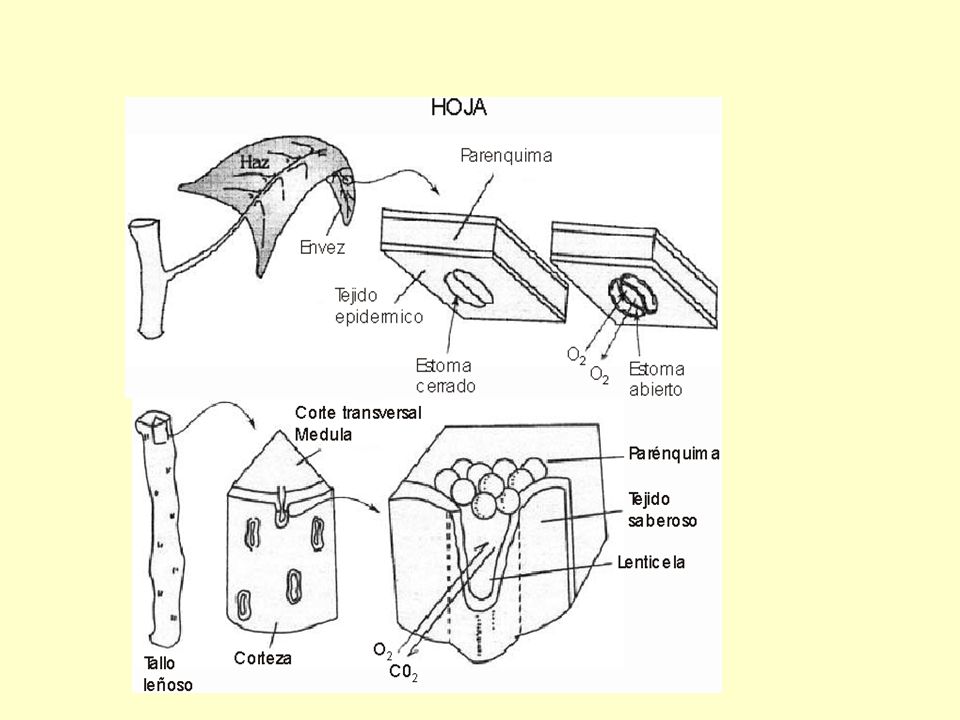 HOJA

Haz

Parenquima

Envez

Tejido epidermico

Estoma cerrado

$O_2$

$O_2$

Estoma abierto

Corte transversal

Medula

Parénquima

Tejido saberoso

Lenticela

Tallo leñoso

Corteza

$O_2$

$C0_2$