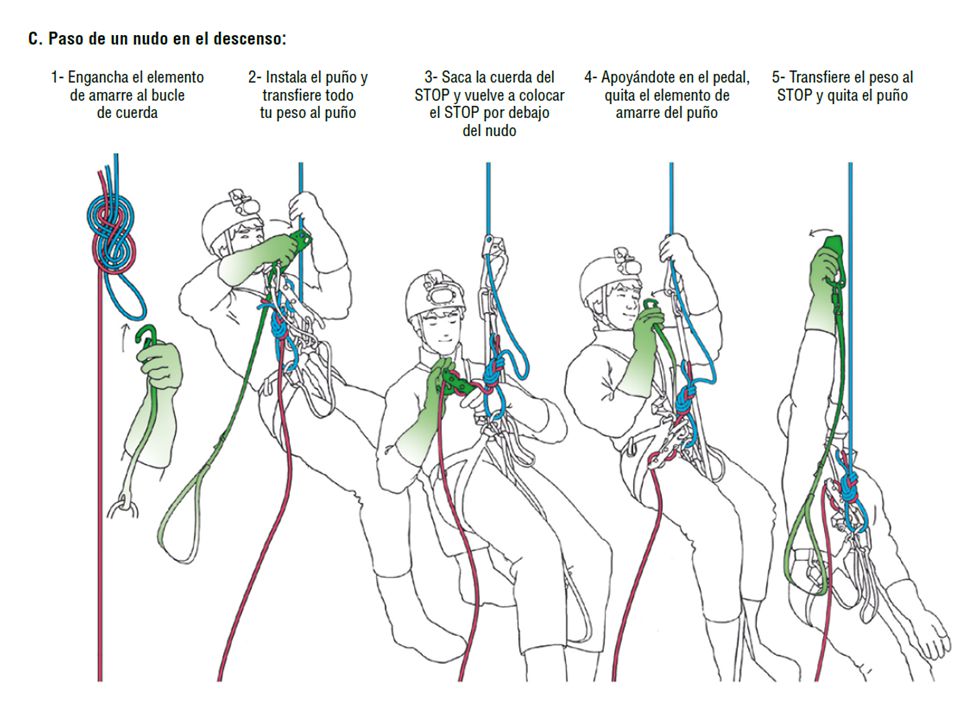 C. Paso de un nudo en el descenso:

1- Engancha el elemento de amarre al bucle de cuerda

2- Instala el puño y transfiere todo tu peso al puño

3- Saca la cuerda del STOP y vuelve a colocar el STOP por debajo del nudo

4- Apoyándote en el pedal, quita el elemento de amarre del puño

5- Transfiere el peso al STOP y quita el puño