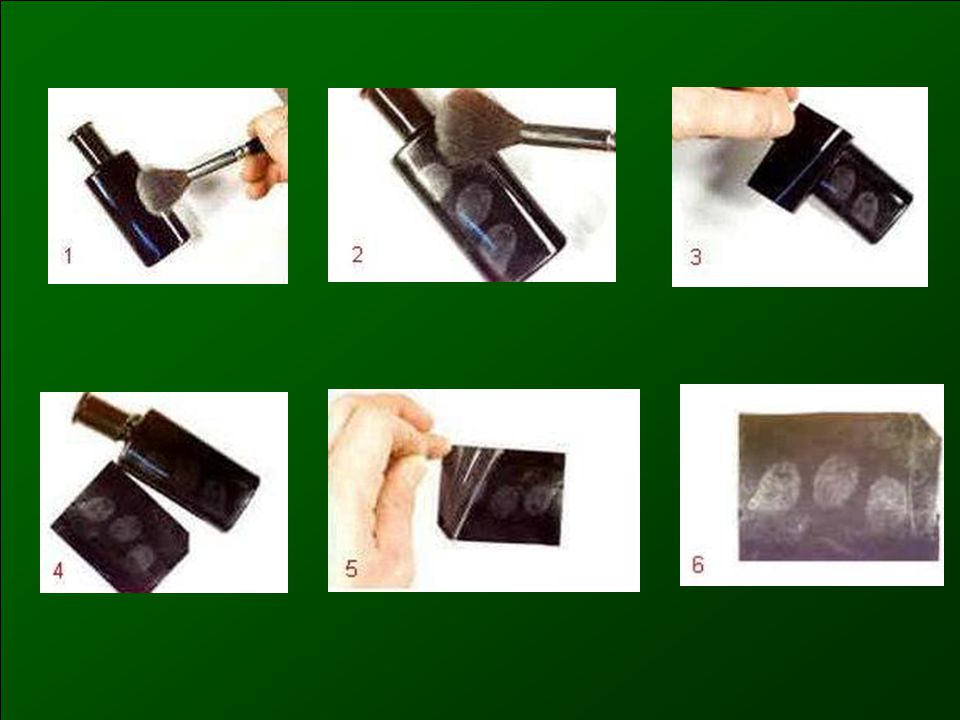 1

2

3

4

5

6