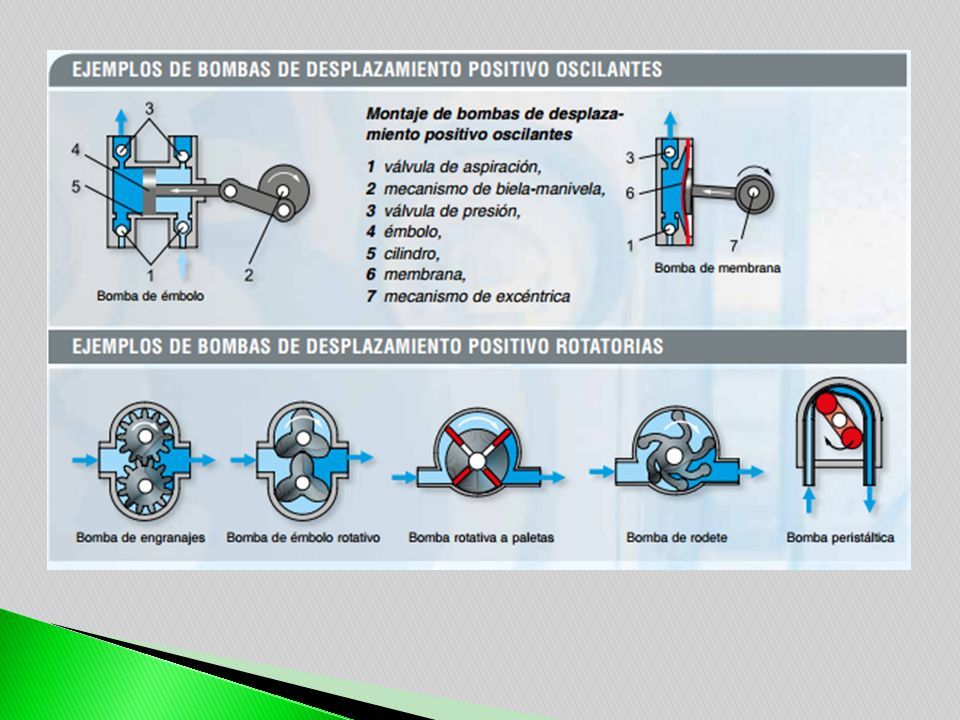 EJEMPLOS DE BOMBAS DE DESPLAZAMIENTO POSITIVO OSCILANTES

3
4
5
1
2
Bomba de émbolo

Montaje de bombas de desplazamiento positivo oscilantes

1 válvula de aspiración,
2 mecanismo de biela-manivela,
3 válvula de presión,
4 émbolo,
5 cilindro,
6 membrana,
7 mecanismo de excéntrica

3
6
1
7
Bomba de membrana

EJEMPLOS DE BOMBAS DE DESPLAZAMIENTO POSITIVO ROTATORIAS

Bomba de engranajes
Bomba de émbolo rotativo
Bomba rotativa a paletas
Bomba de rodete
Bomba peristáltica