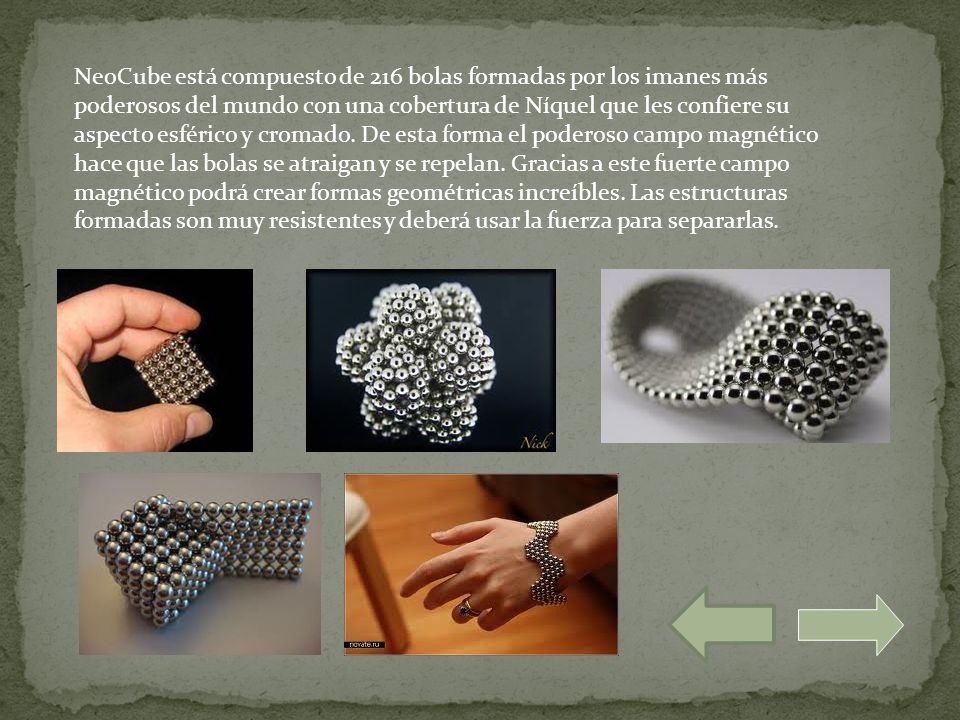 NeoCube está compuesto de 216 bolas formadas por los imanes más poderosos del mundo con una cobertura de Níquel que les confiere su aspecto esférico y cromado. De esta forma el poderoso campo magnético hace que las bolas se atraigan y se repelan. Gracias a este fuerte campo magnético podrá crear formas geométricas increíbles. Las estructuras formadas son muy resistentes y deberá usar la fuerza para separarlas.

Nick

novate.ru