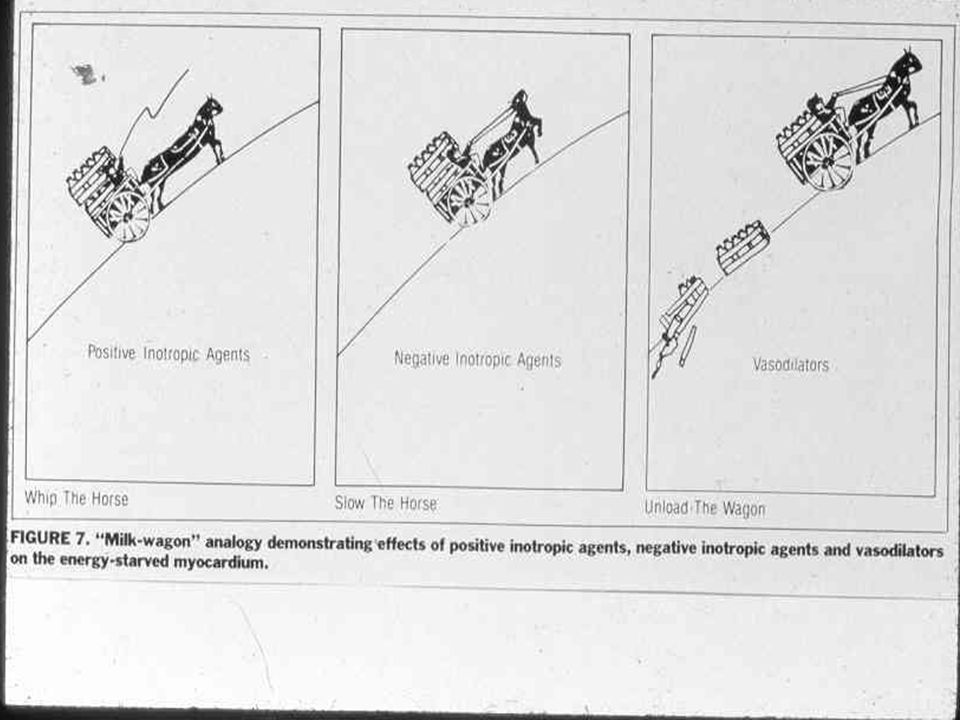 Positive Inotropic Agents

Whip The Horse

Negative Inotropic Agents

Slow The Horse

Vasodilators

Unload The Wagon

FIGURE 7. "Milk-wagon" analogy demonstrating effects of positive inotropic agents, negative inotropic agents and vasodilators on the energy-starved myocardium.