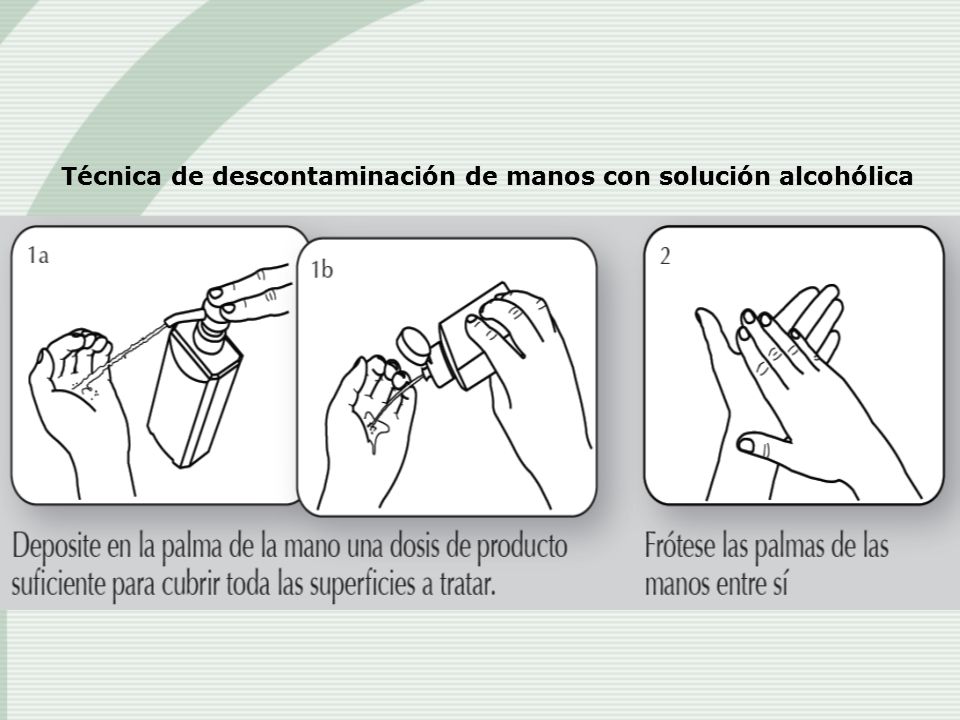 Técnica de descontaminación de manos con solución alcohólica

1a

1b

2

Deposite en la palma de la mano una dosis de producto suficiente para cubrir toda las superficies a tratar.

Frótese las palmas de las manos entre sí