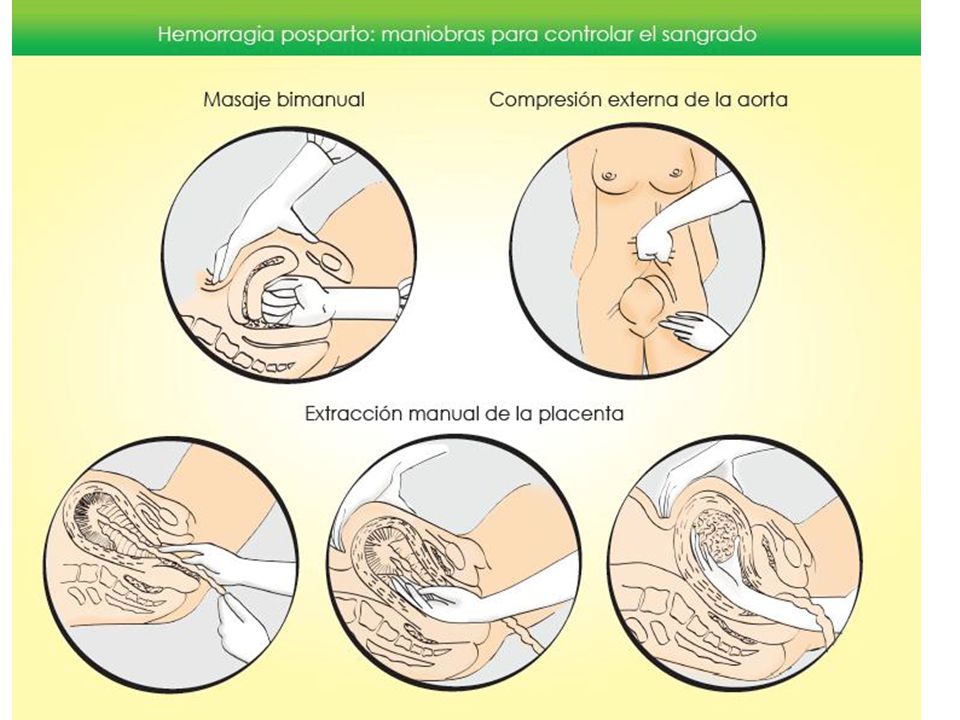 Hemorragia posparto: maniobras para controlar el sangrado

Masaje bimanual

Compresión externa de la aorta

Extracción manual de la placenta