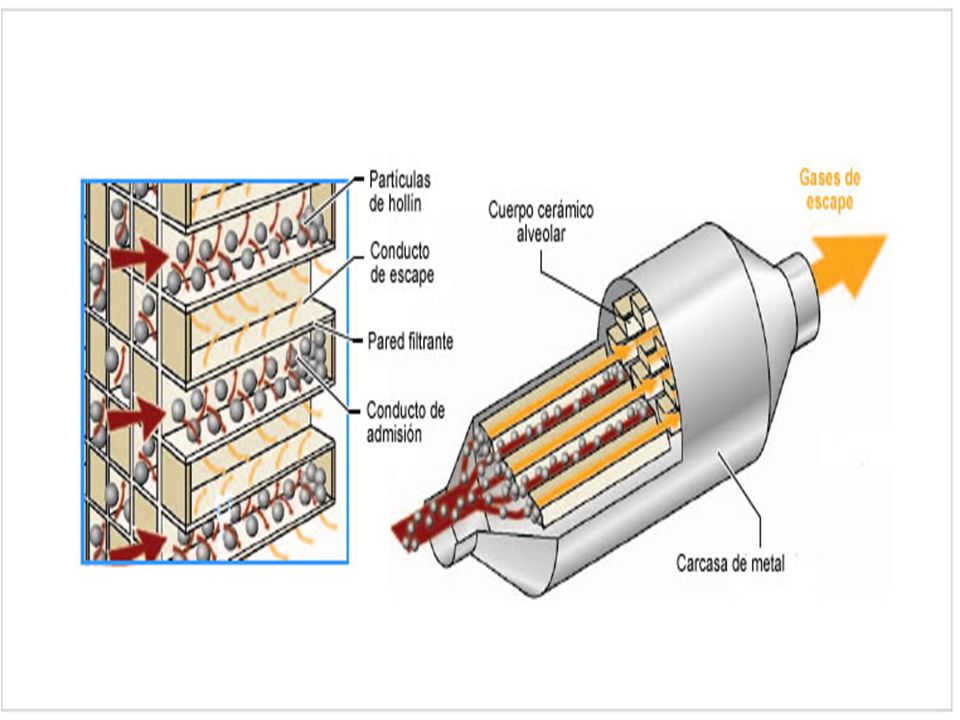 Partículas de hollín

Conducto de escape

Pared filtrante

Conducto de admisión

Cuerpo cerámico alveolar

Gases de escape

Carcasa de metal