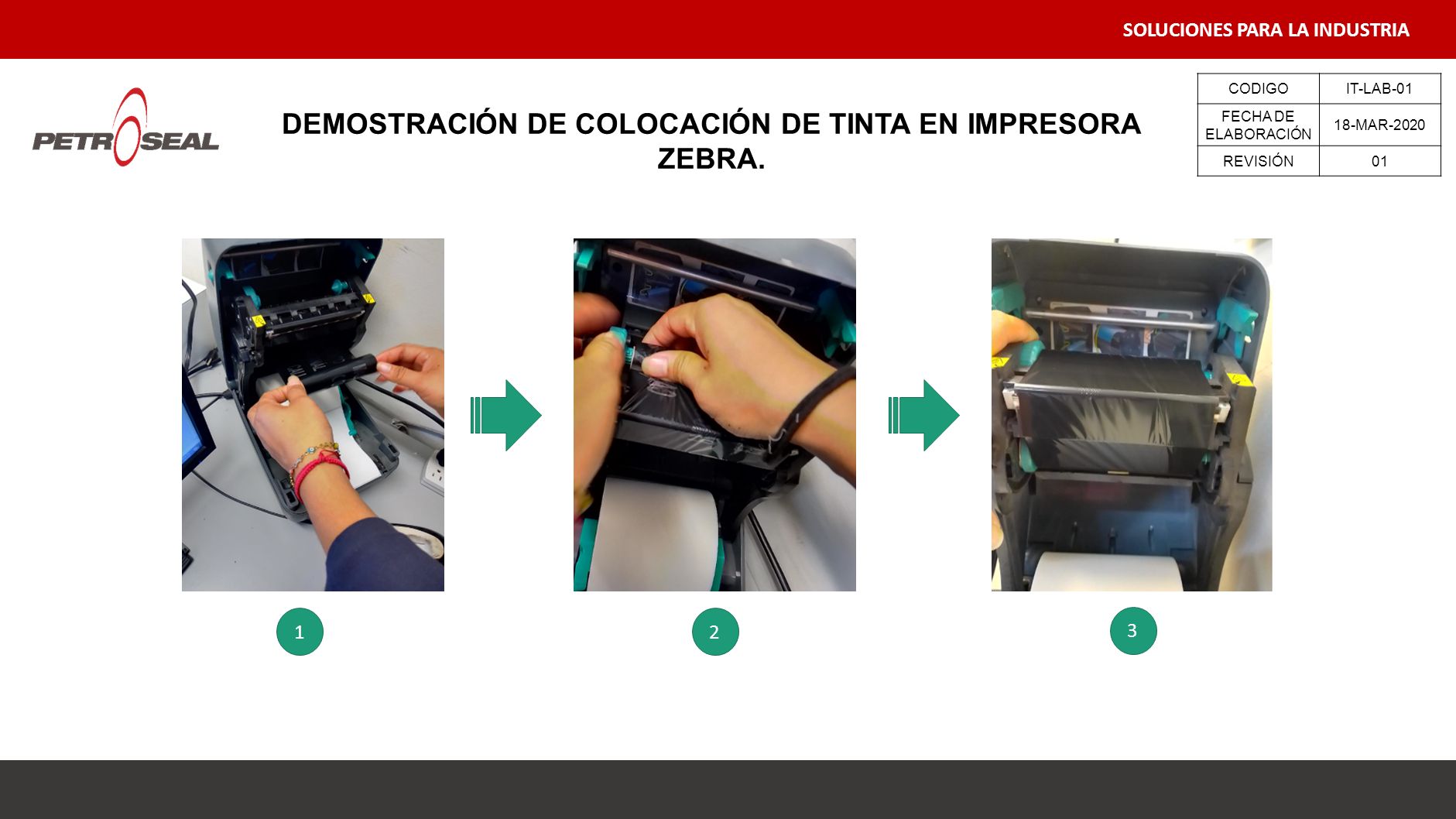 SOLUCIONES PARA LA INDUSTRIA

PETROSEAL

DEMOSTRACIÓN DE COLOCACIÓN DE TINTA EN IMPRESORA ZEBRA.

| CODIGO | IT-LAB-01 |
|---|---|
| FECHA DE ELABORACIÓN | 18-MAR-2020 |
| REVISIÓN | 01 |

1

2

3