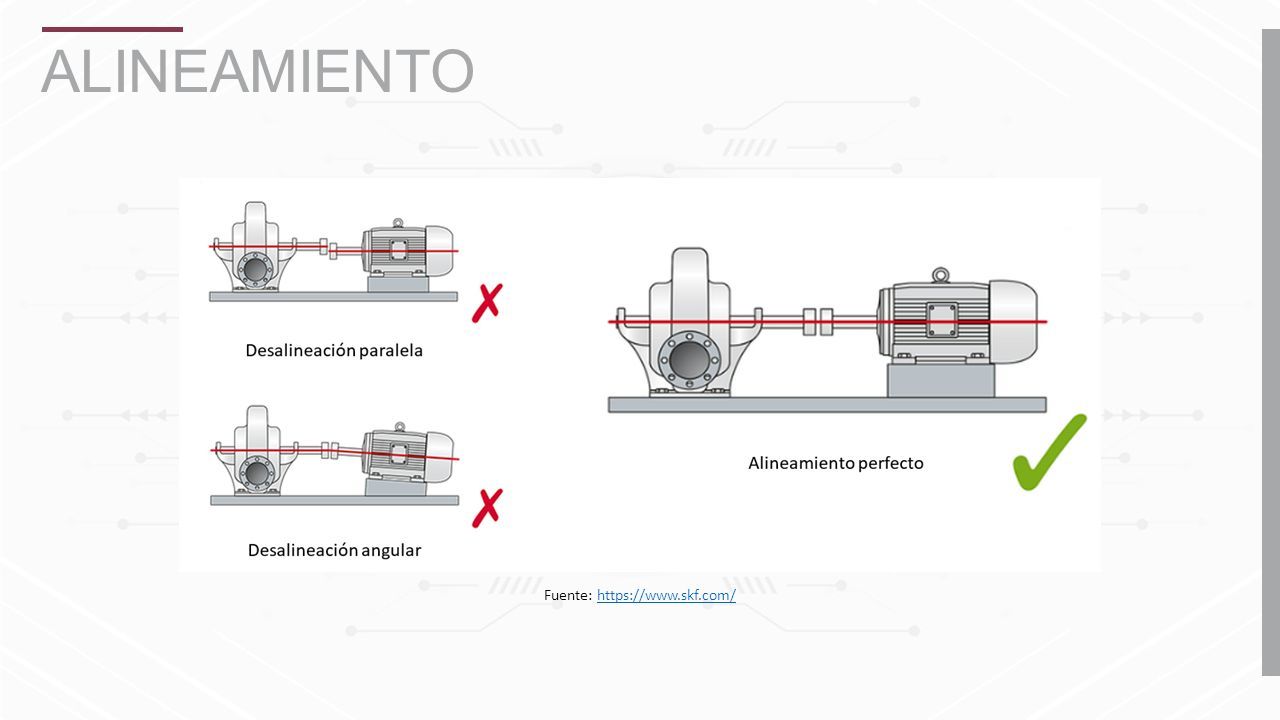 ALINEAMIENTO

Desalineación paralela

Desalineación angular

Alineamiento perfecto

Fuente: https://www.skf.com/