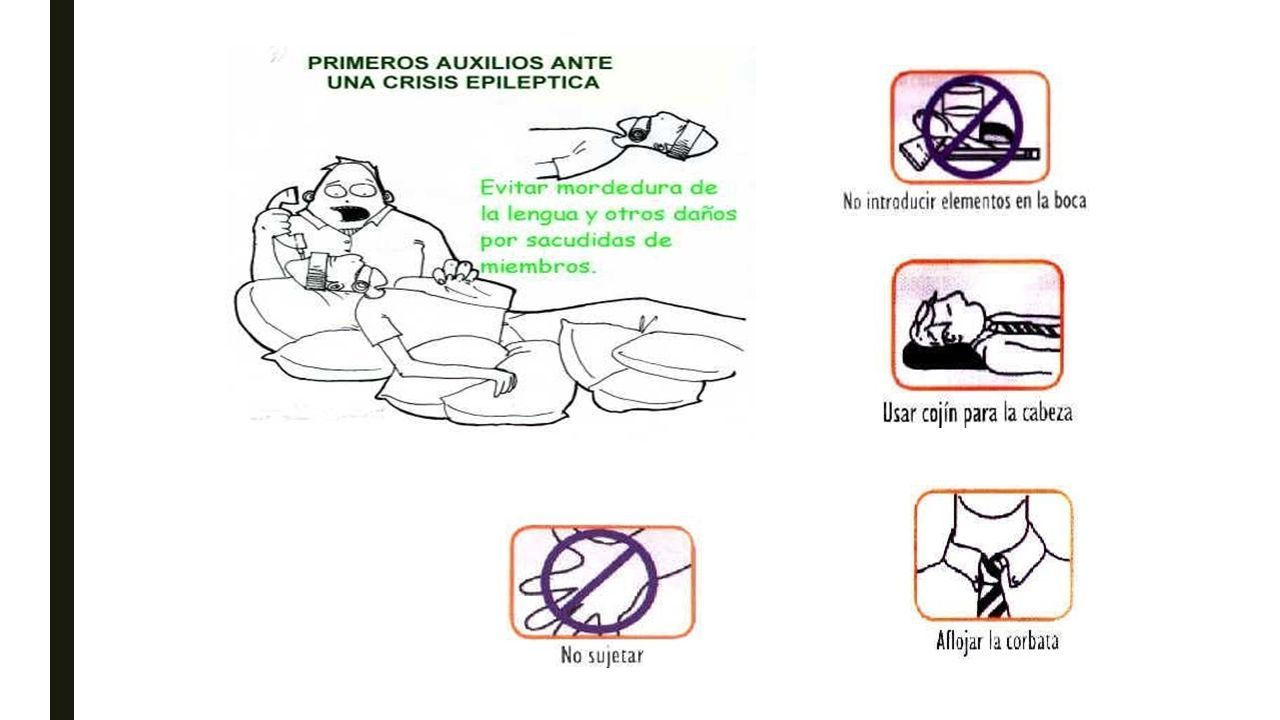 PRIMEROS AUXILIOS ANTE UNA CRISIS EPILEPTICA

Evitar mordedura de la lengua y otros daños por sacudidas de miembros.

No introducir elementos en la boca

Usar cojín para la cabeza

No sujetar

Aflojar la corbata