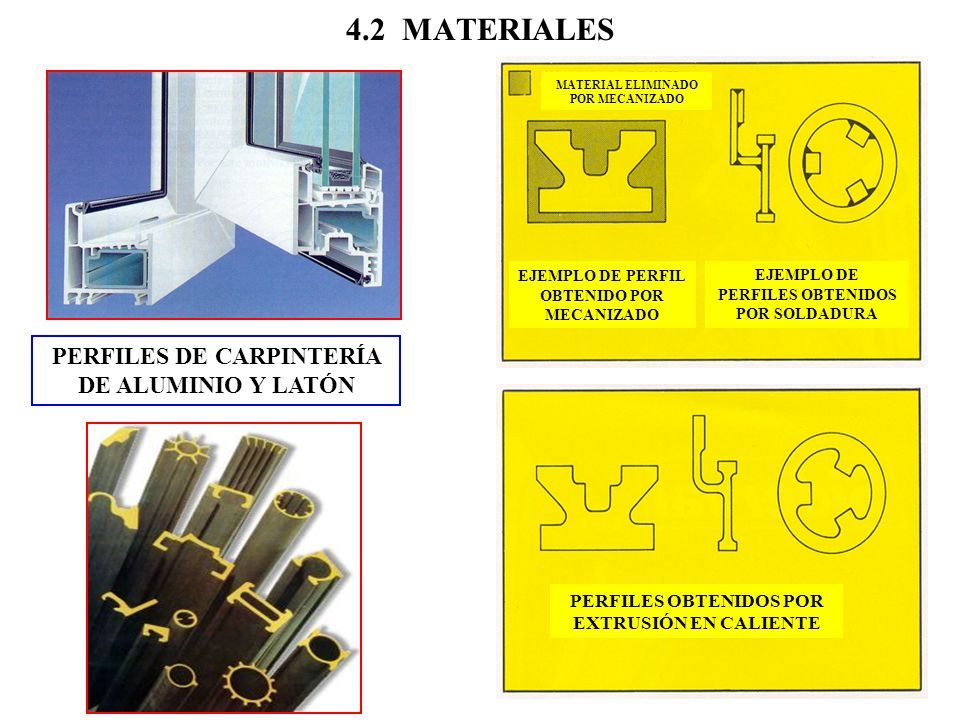 4.2 MATERIALES

PERFILES DE CARPINTERÍA DE ALUMINIO Y LATÓN

MATERIAL ELIMINADO POR MECANIZADO

EJEMPLO DE PERFIL OBTENIDO POR MECANIZADO

EJEMPLO DE PERFILES OBTENIDOS POR SOLDADURA

PERFILES OBTENIDOS POR EXTRUSIÓN EN CALIENTE