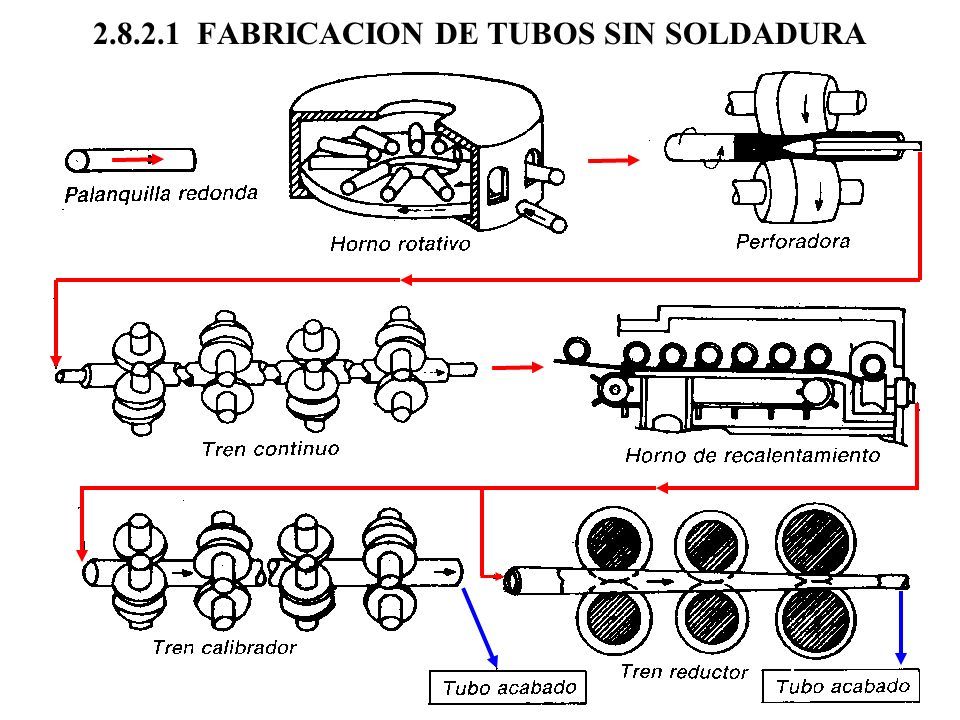 2.8.2.1 FABRICACION DE TUBOS SIN SOLDADURA

Palanquilla redonda

Horno rotativo

Perforadora

Tren continuo

Horno de recalentamiento

Tren calibrador

Tubo acabado

Tren reductor

Tubo acabado