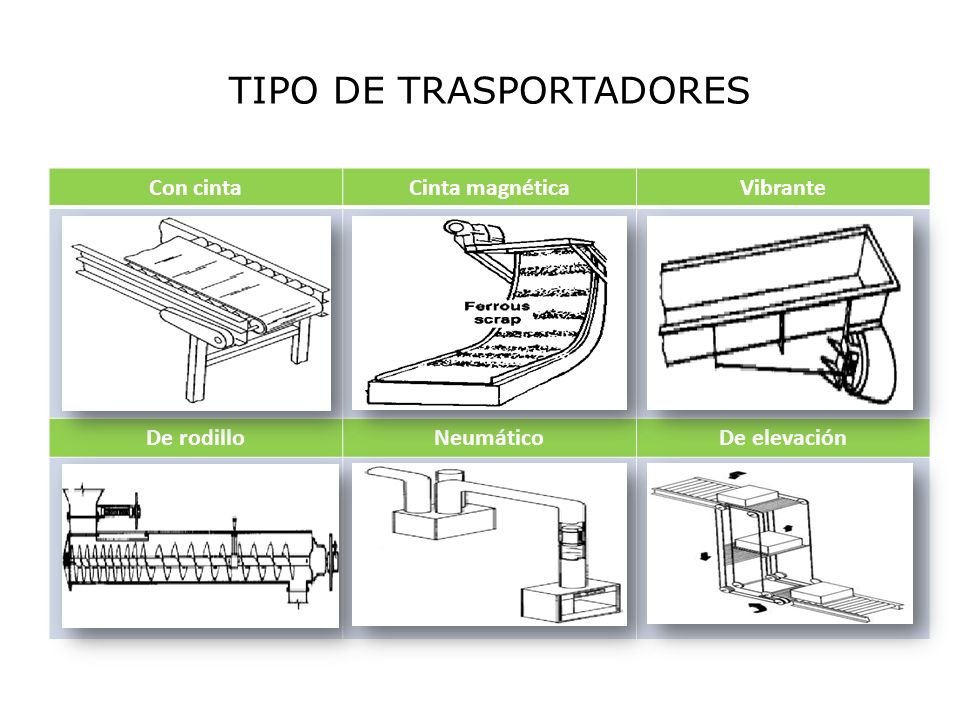 TIPO DE TRASPORTADORES

| Con cinta | Cinta magnética | Vibrante |
|---|---|---|
| | Ferrous scrap | |
| De rodillo | Neumático | De elevación |
| | | |