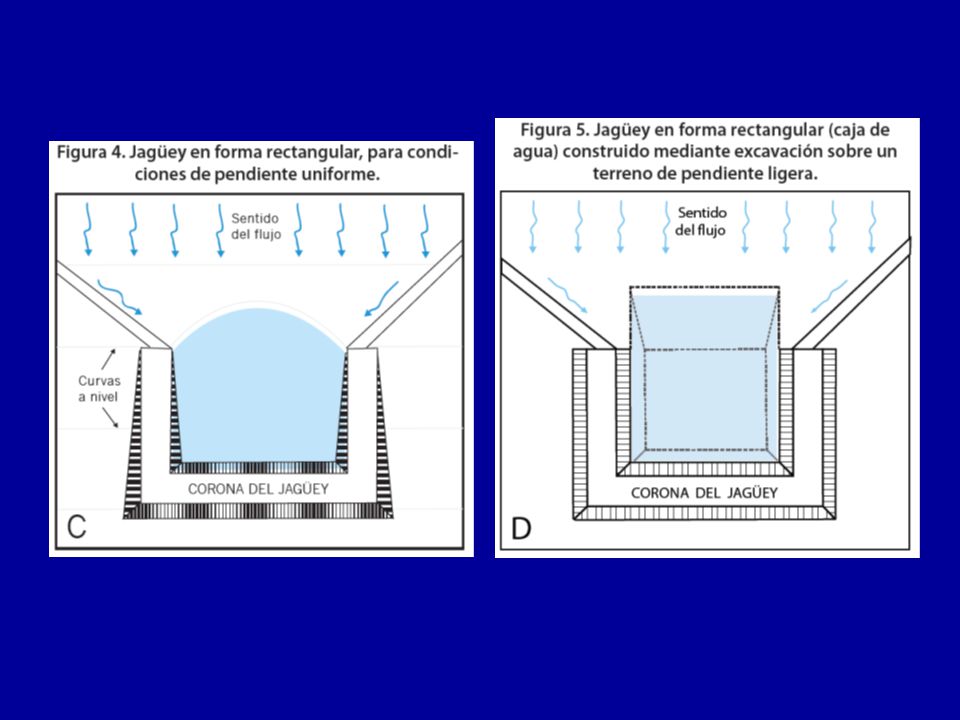 Figura 4. Jagüey en forma rectangular, para condiciones de pendiente uniforme.

Sentido del flujo

Curvas a nivel

CORONA DEL JAGÜEY

C

Figura 5. Jagüey en forma rectangular (caja de agua) construido mediante excavación sobre un terreno de pendiente ligera.

Sentido del flujo

CORONA DEL JAGÜEY

D