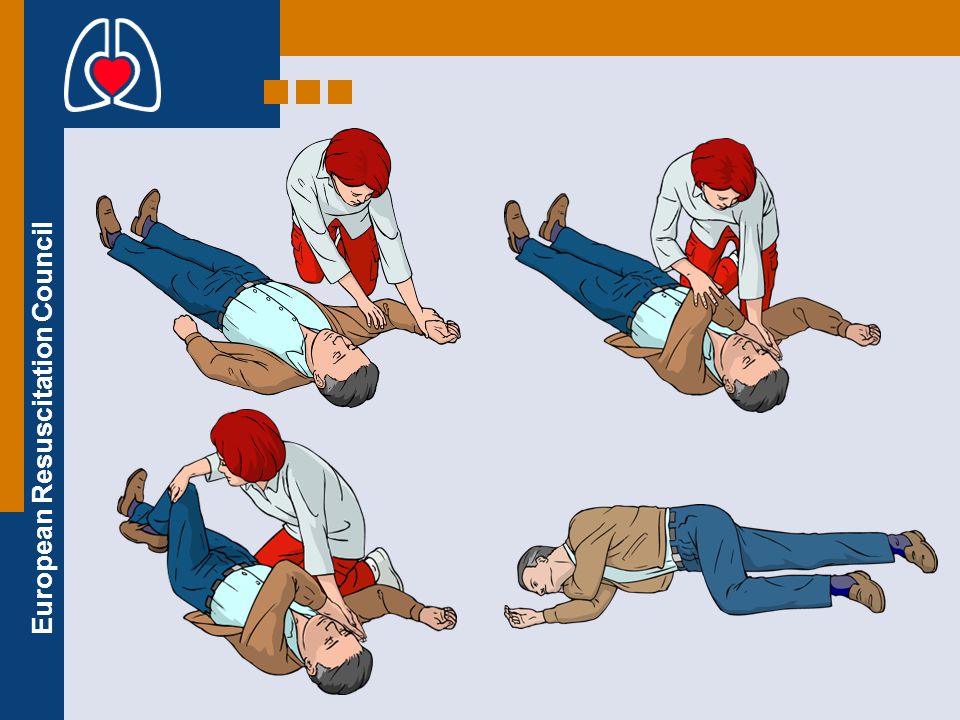 European Resuscitation Council