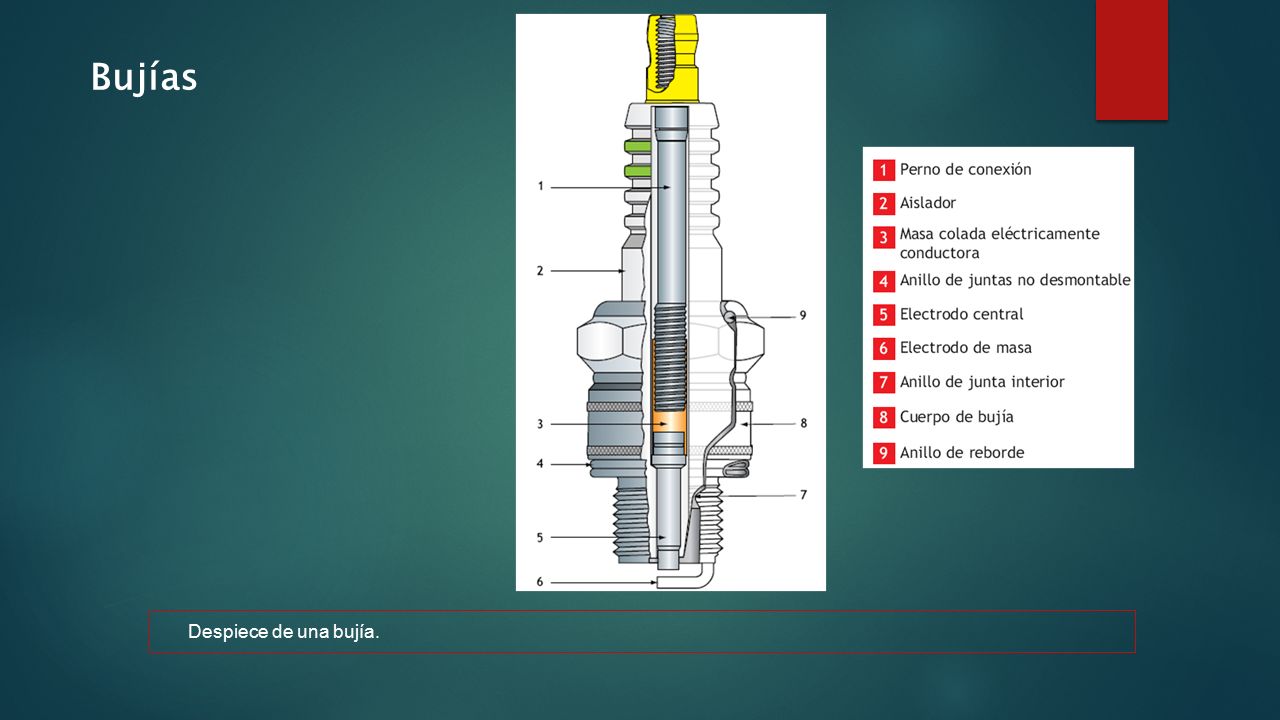 Bujías

1
2
3
4
5
6
9
8
7

1 Perno de conexión
2 Aislador
3 Masa colada eléctricamente conductora
4 Anillo de juntas no desmontable
5 Electrodo central
6 Electrodo de masa
7 Anillo de junta interior
8 Cuerpo de bujía
9 Anillo de reborde

Despiece de una bujía.