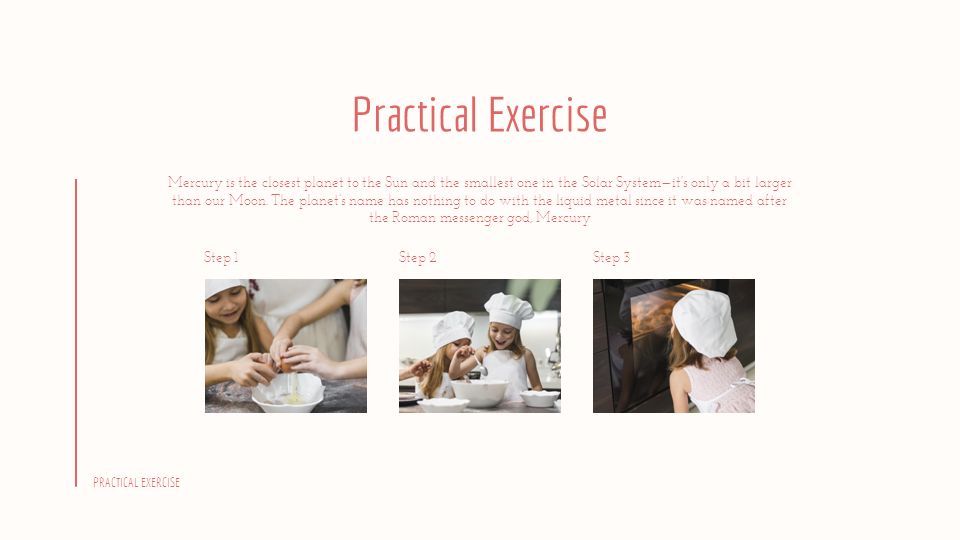 Practical Exercise

Mercury is the closest planet to the Sun and the smallest one in the Solar System—it's only a bit larger than our Moon. The planet's name has nothing to do with the liquid metal since it was named after the Roman messenger god, Mercury

Step 1

Step 2

Step 3

PRACTICAL EXERCISE