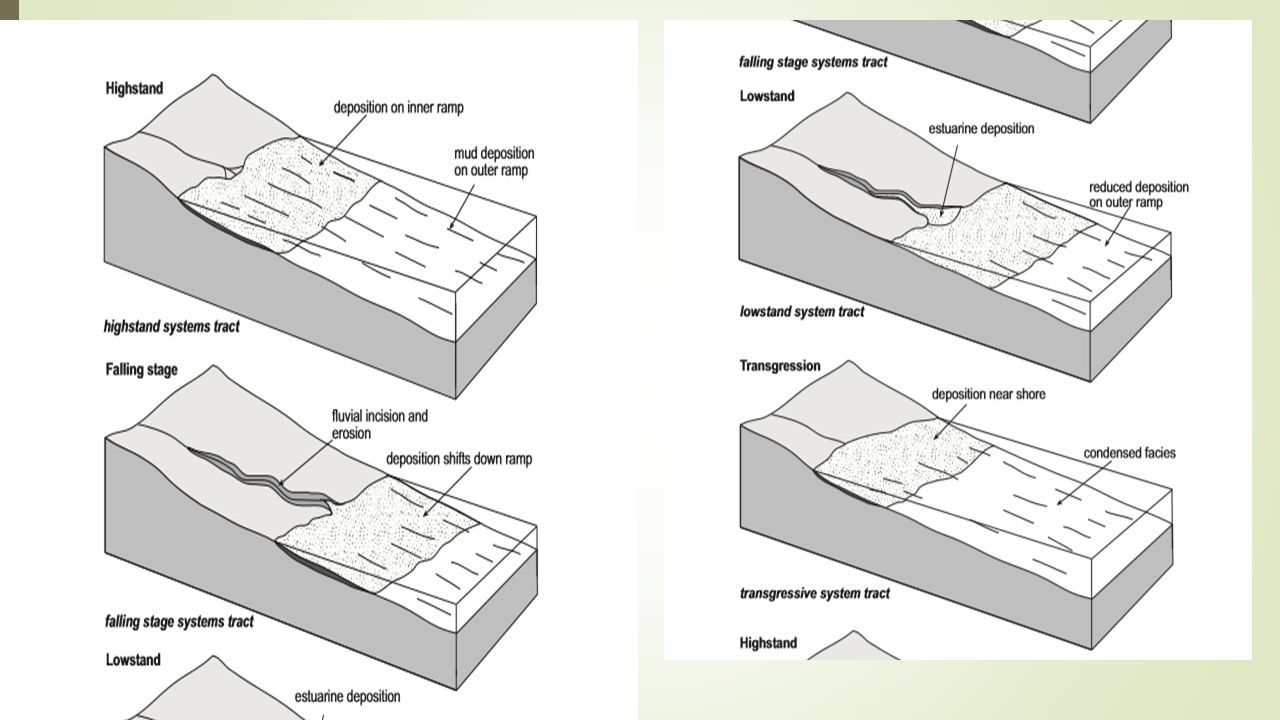 Highstand

deposition on inner ramp

mud deposition on outer ramp

highstand systems tract

Falling stage

fluvial incision and erosion

deposition shifts down ramp

falling stage systems tract

Lowstand

estuarine deposition

falling stage systems tract

Lowstand

estuarine deposition

reduced deposition on outer ramp

lowstand system tract

Transgression

deposition near shore

condensed facies

transgressive system tract

Highstand