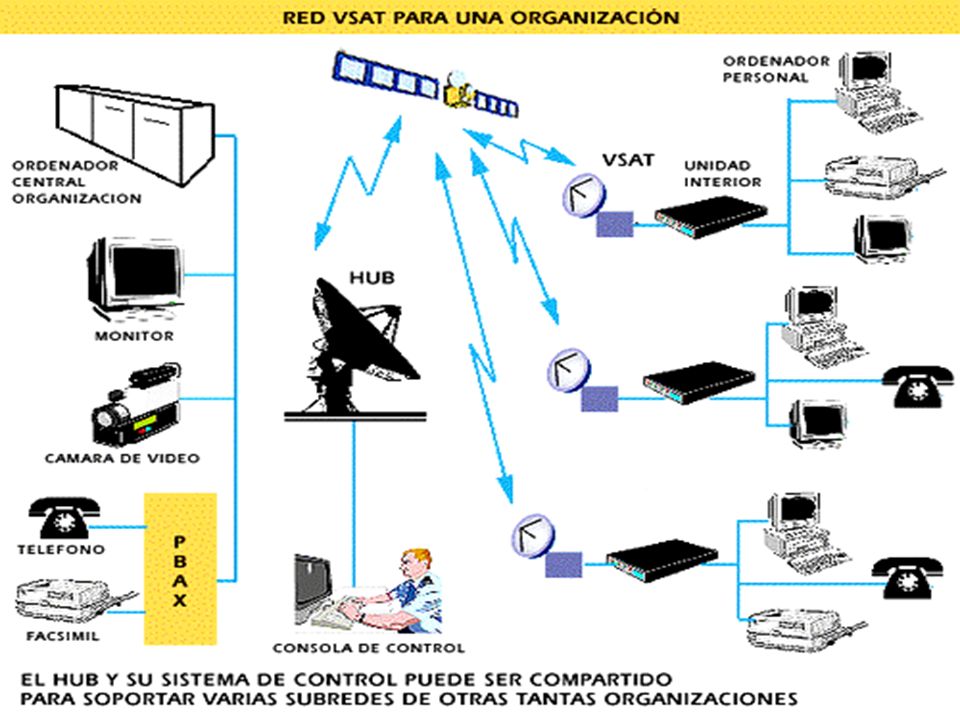 RED VSAT PARA UNA ORGANIZACIÓN

ORDENADOR CENTRAL ORGANIZACION

MONITOR

CAMARA DE VIDEO

TELEFONO

FACSIMIL

PBAX

HUB

CONSOLA DE CONTROL

VSAT

UNIDAD INTERIOR

ORDENADOR PERSONAL

EL HUB Y SU SISTEMA DE CONTROL PUEDE SER COMPARTIDO PARA SOPORTAR VARIAS SUBREDES DE OTRAS TANTAS ORGANIZACIONES