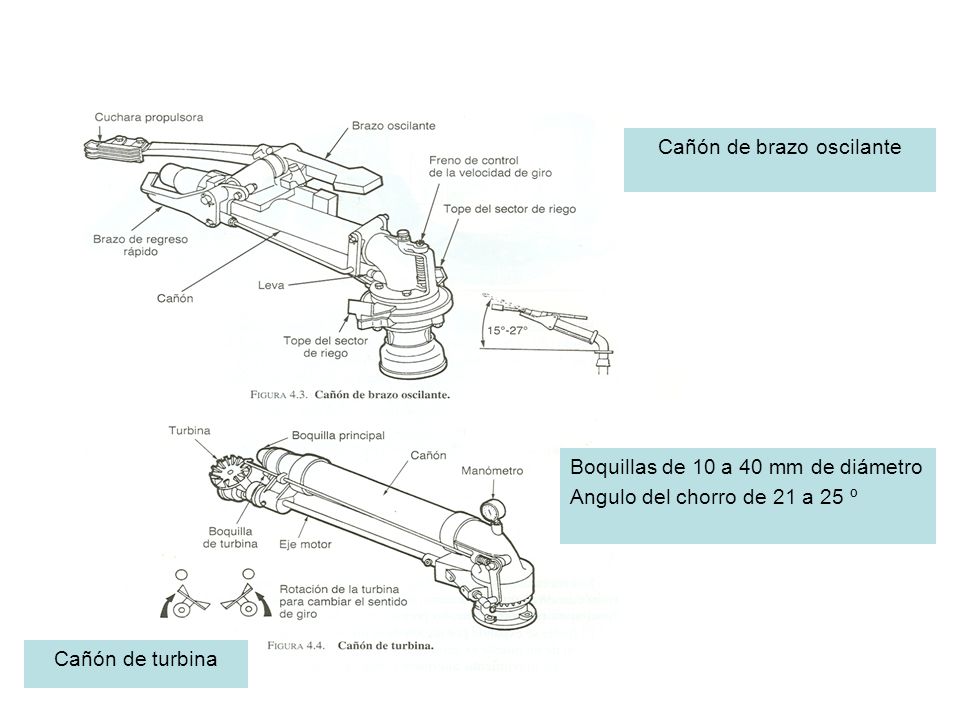 Cuchara propulsora

Brazo oscilante

Freno de control de la velocidad de giro

Tope del sector de riego

Brazo de regreso rápido

Cañón

Leva

Tope del sector de riego

15°-27°

FIGURA 4.3. Cañón de brazo oscilante.

Cañón de brazo oscilante

Turbina

Boquilla principal

Cañón

Manómetro

Boquilla de turbina

Eje motor

Rotación de la turbina para cambiar el sentido de giro

FIGURA 4.4. Cañón de turbina.

Boquillas de 10 a 40 mm de diámetro
Angulo del chorro de 21 a 25 º

Cañón de turbina