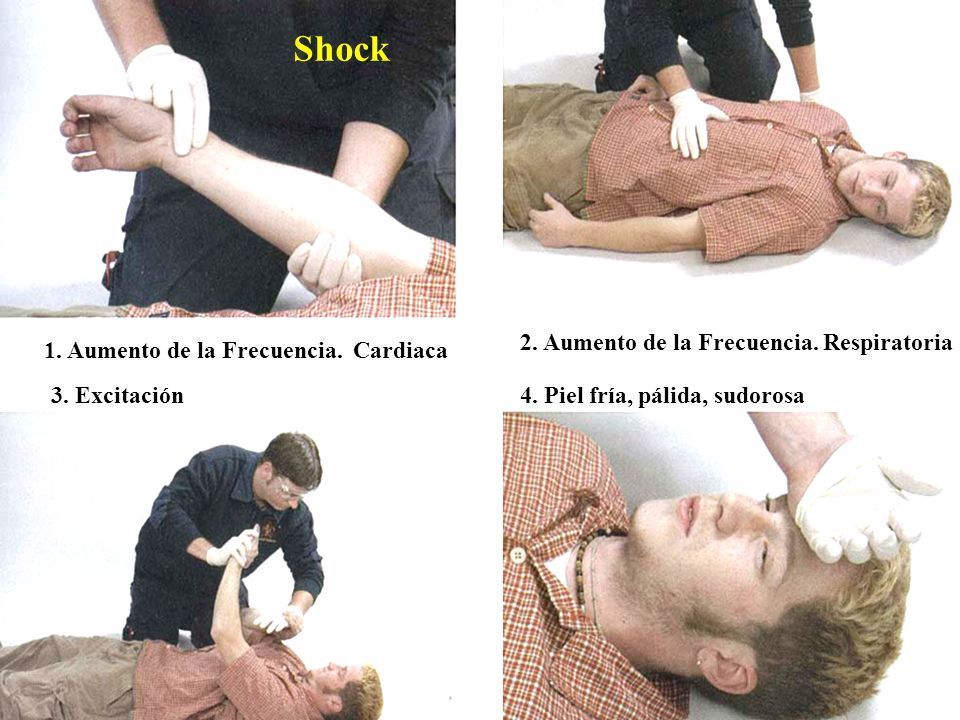 Shock

1. Aumento de la Frecuencia. Cardiaca

2. Aumento de la Frecuencia. Respiratoria

3. Excitación

4. Piel fría, pálida, sudorosa