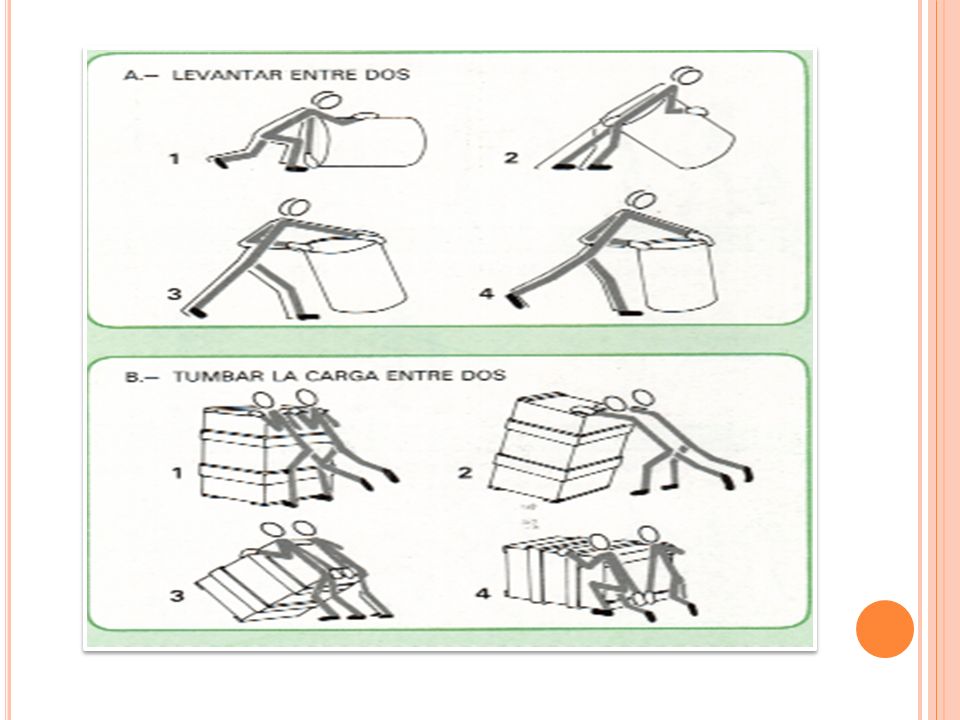 A.– LEVANTAR ENTRE DOS

1

2

3

4

B.– TUMBAR LA CARGA ENTRE DOS

1

2

3

4