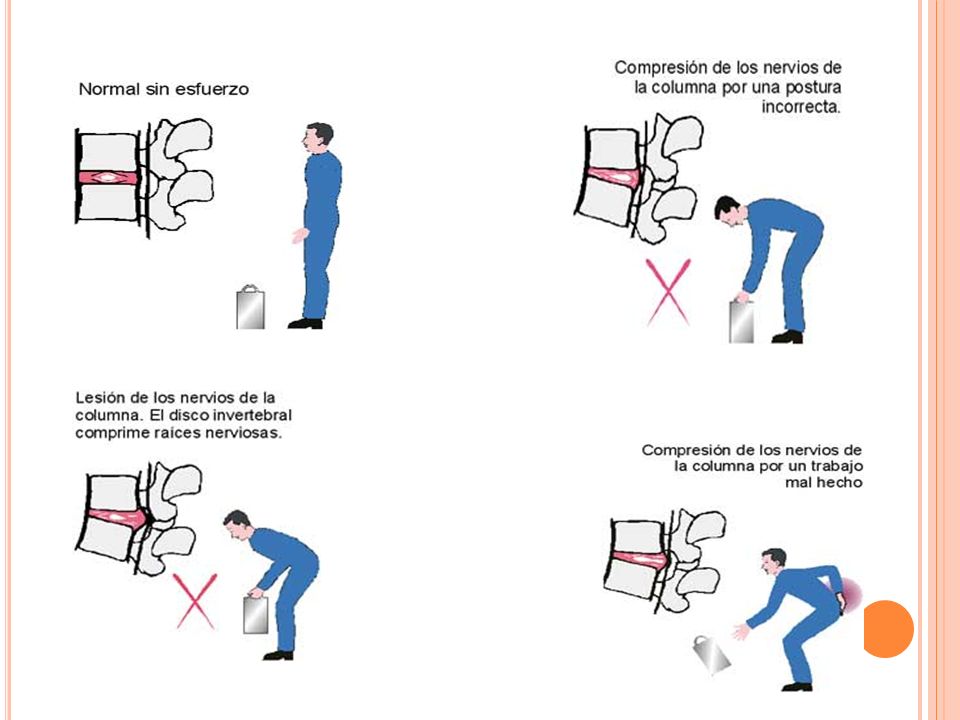 Normal sin esfuerzo

Compresión de los nervios de la columna por una postura incorrecta.

Lesión de los nervios de la columna. El disco invertebral comprime raíces nerviosas.

Compresión de los nervios de la columna por un trabajo mal hecho