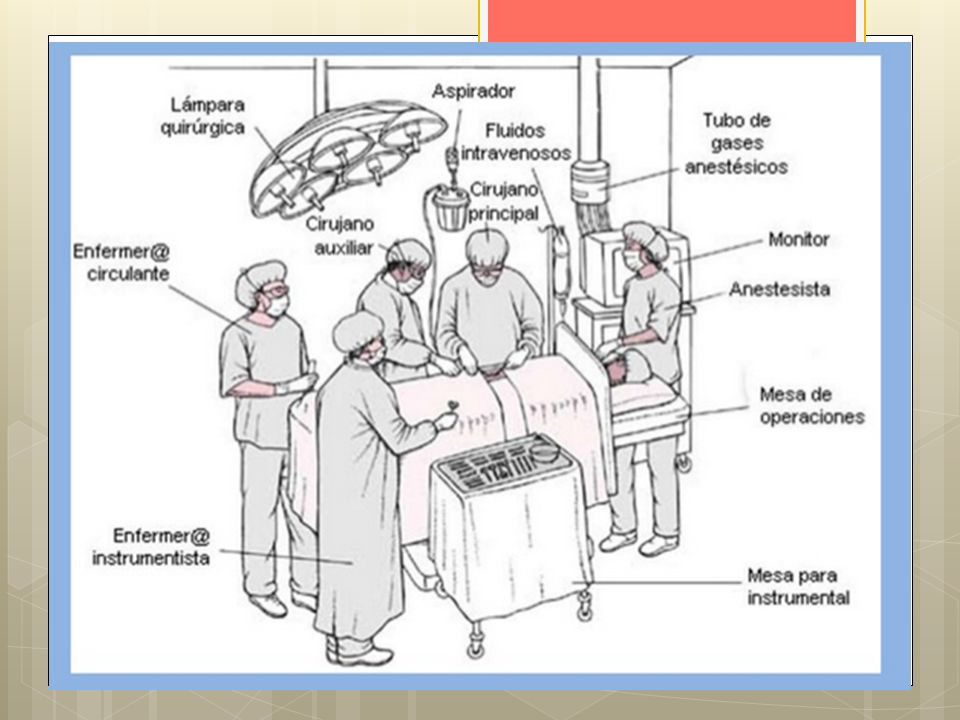 Lámpara quirúrgica

Aspirador

Fluidos intravenosos

Tubo de gases anestésicos

Cirujano principal

Cirujano auxiliar

Enfermer@ circulante

Monitor

Anestesista

Mesa de operaciones

Enfermer@ instrumentista

Mesa para instrumental