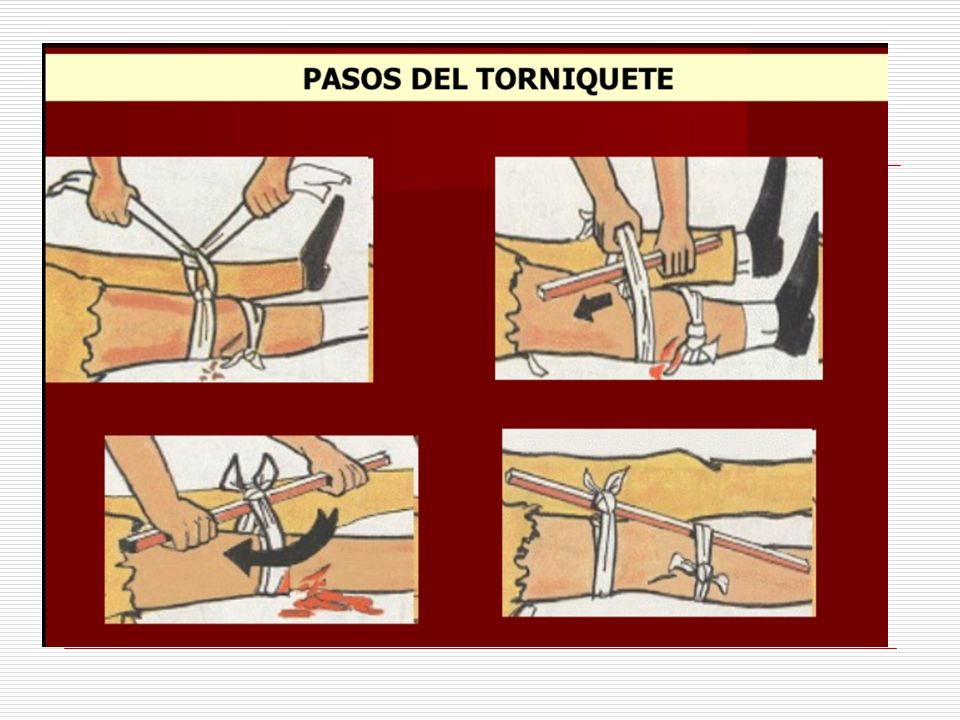 PASOS DEL TORNIQUETE