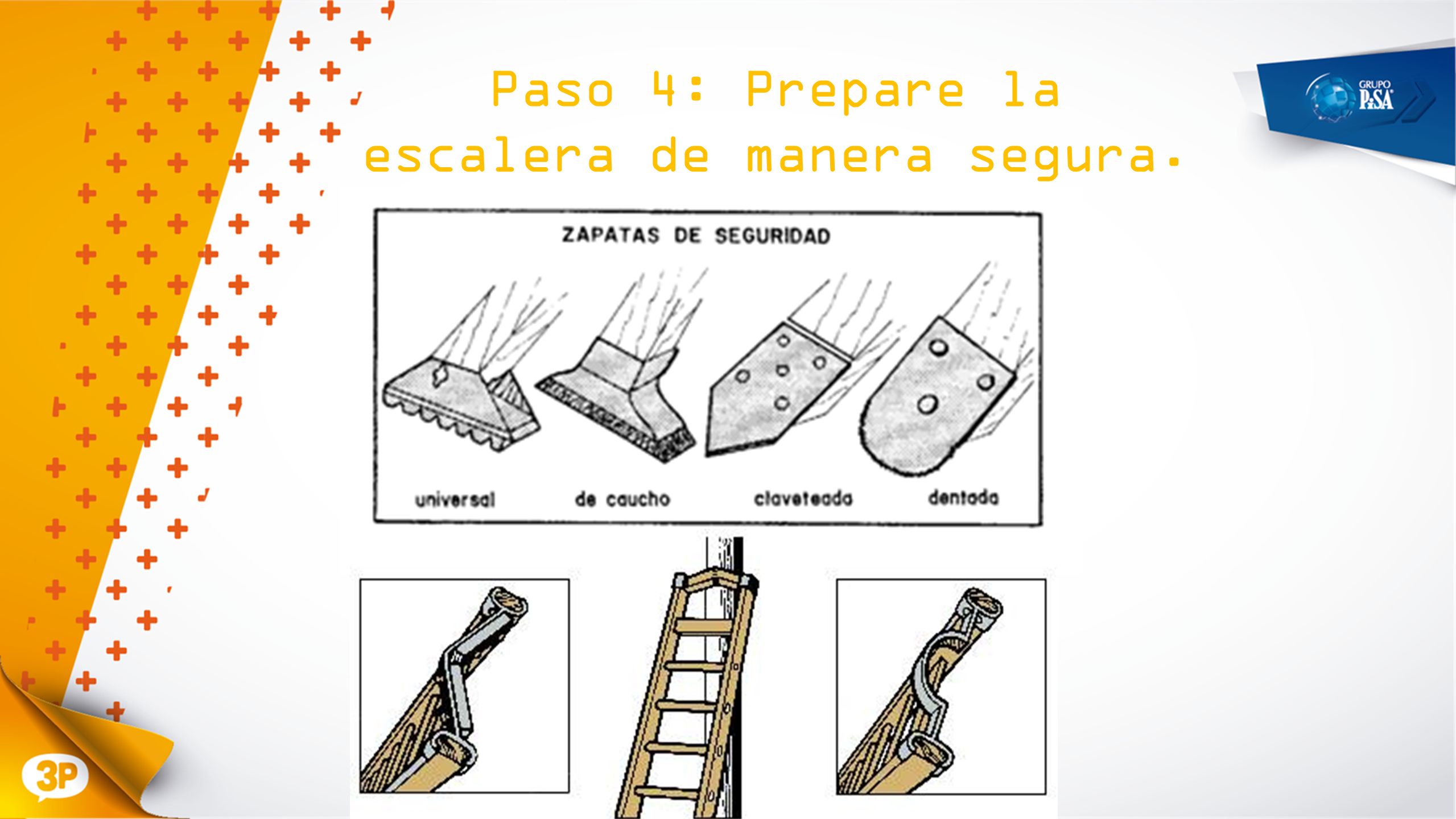 Paso 4: Prepare la escalera de manera segura.

GRUPO PiSA

ZAPATAS DE SEGURIDAD

universal

de caucho

claveteada

dentada

3P