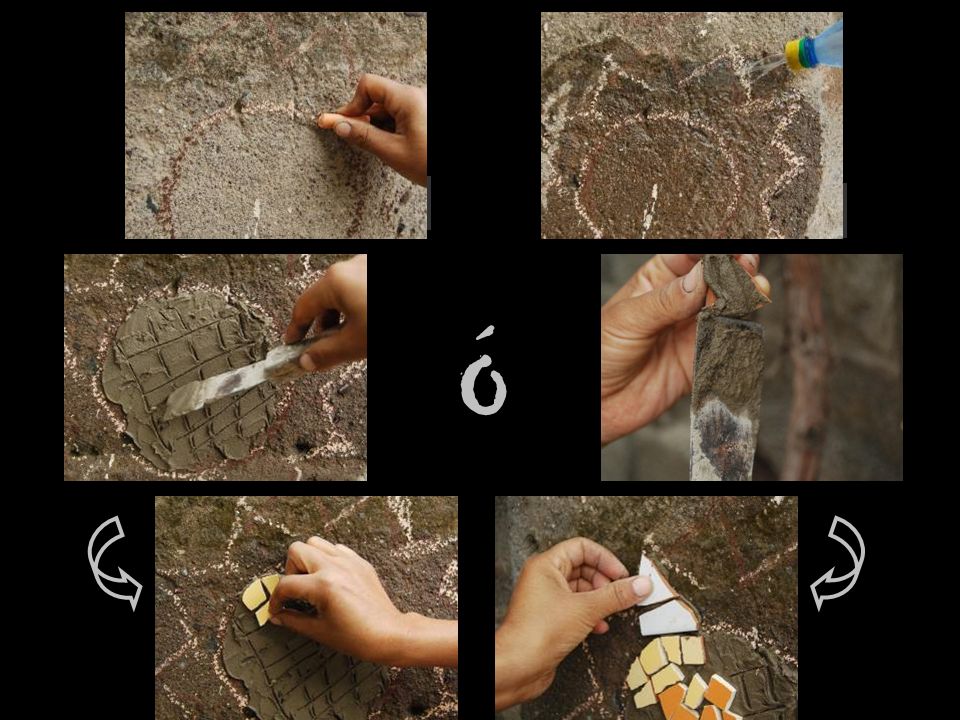 ó